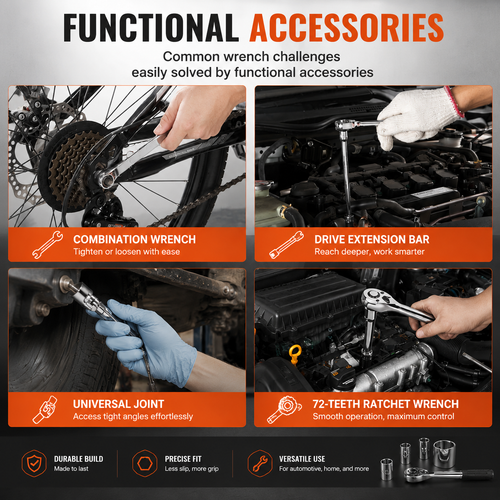 FUNCTIONAL ACCESSORIES

Common wrench challenges easily solved by functional accessories

COMBINATION WRENCH
Tighten or loosen with ease

DRIVE EXTENSION BAR
Reach deeper, work smarter

UNIVERSAL JOINT
Access tight angles effortlessly

72-TEETH RATCHET WRENCH
Smooth operation, maximum control

DURABLE BUILD
Made to last

PRECISE FIT
Less slip, more grip

VERSATILE USE
For automotive, home, and more