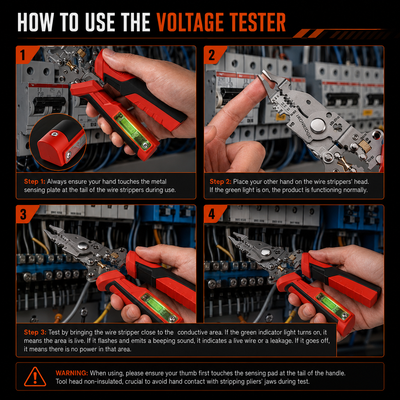 HOW TO USE THE VOLTAGE TESTER

1

Step 1: Always ensure your hand touches the metal sensing plate at the tail of the wire strippers during use.

2

Step 2: Place your other hand on the wire strippers' head. If the green light is on, the product is functioning normally.

3

4

Step 3: Test by bringing the wire stripper close to the conductive area. If the green indicator light turns on, it means the area is live. If it flashes and emits a beeping sound, it indicates a live wire or a leakage. If it goes off, it means there is no power in that area.

WARNING: When using, please ensure your thumb first touches the sensing pad at the tail of the handle. Tool head non-insulated, crucial to avoid hand contact with stripping pliers' jaws during test.